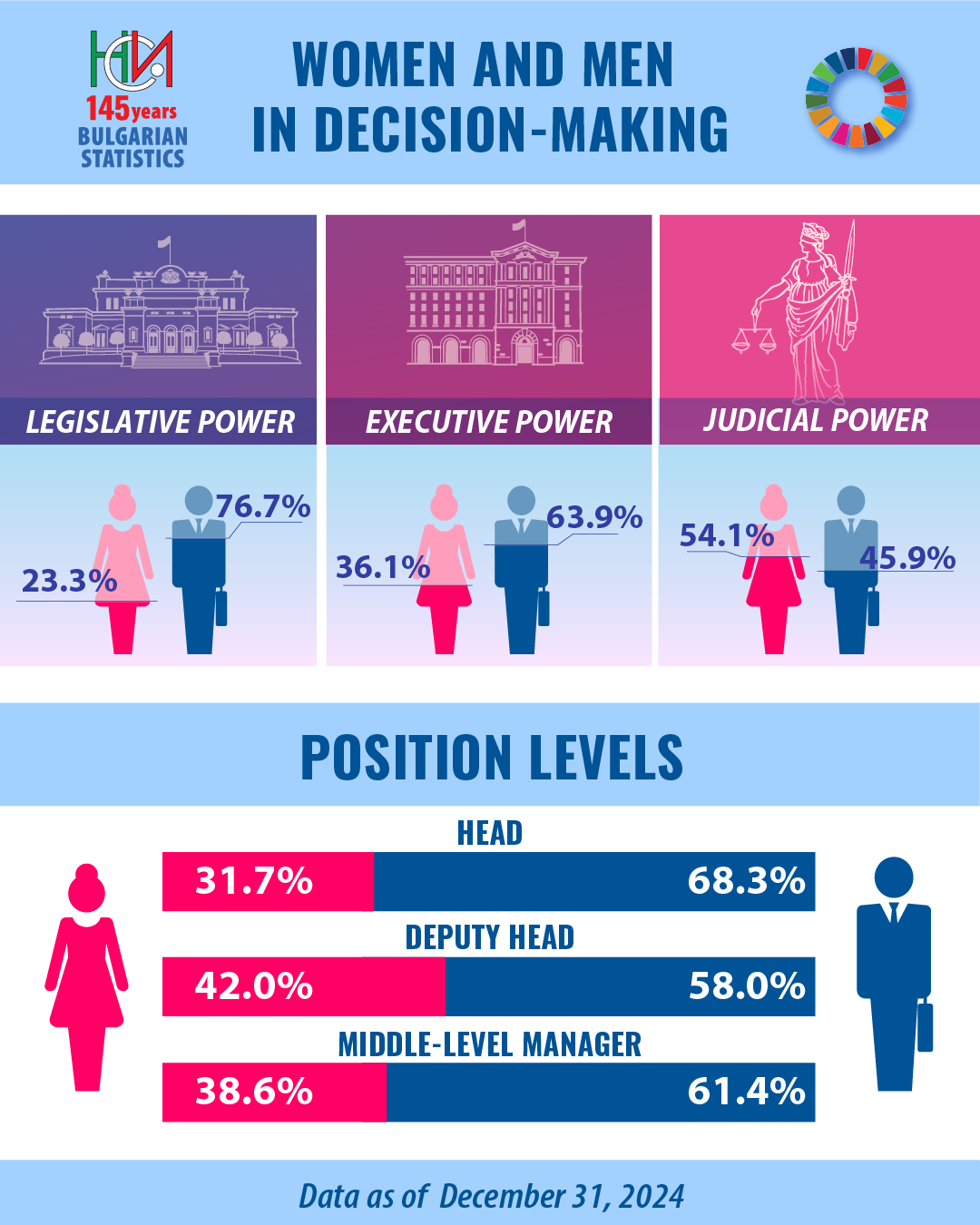 НСИ
145 years
BULGARIAN STATISTICS

WOMEN AND MEN IN DECISION-MAKING

LEGISLATIVE POWER
23.3%
76.7%

EXECUTIVE POWER
36.1%
63.9%

JUDICIAL POWER
54.1%
45.9%

POSITION LEVELS

HEAD
31.7% 68.3%

DEPUTY HEAD
42.0% 58.0%

MIDDLE-LEVEL MANAGER
38.6% 61.4%

Data as of December 31, 2024